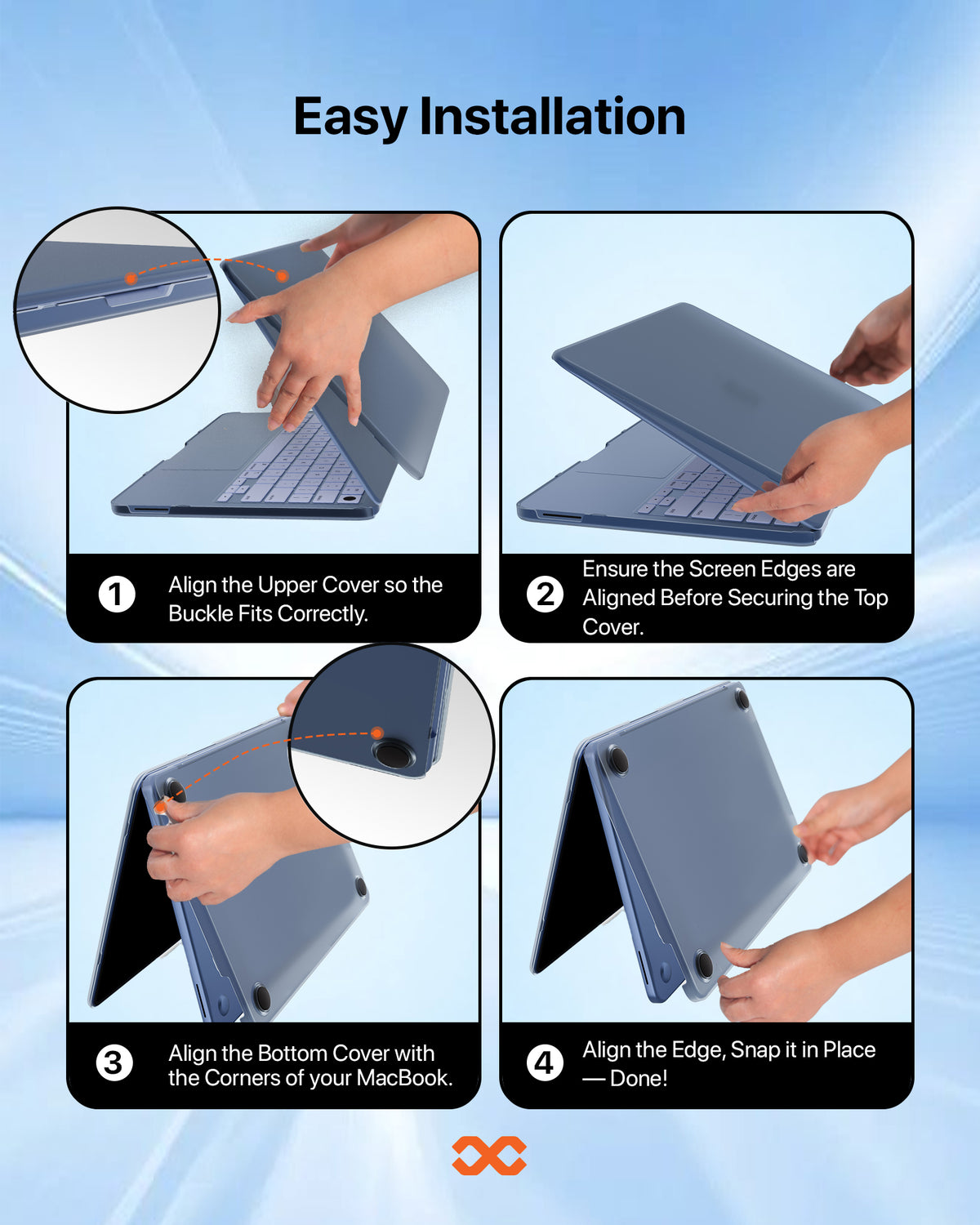 Easy Installation

1 Align the Upper Cover so the Buckle Fits Correctly.

2 Ensure the Screen Edges are Aligned Before Securing the Top Cover.

3 Align the Bottom Cover with the Corners of your MacBook.

4 Align the Edge, Snap it in Place — Done!