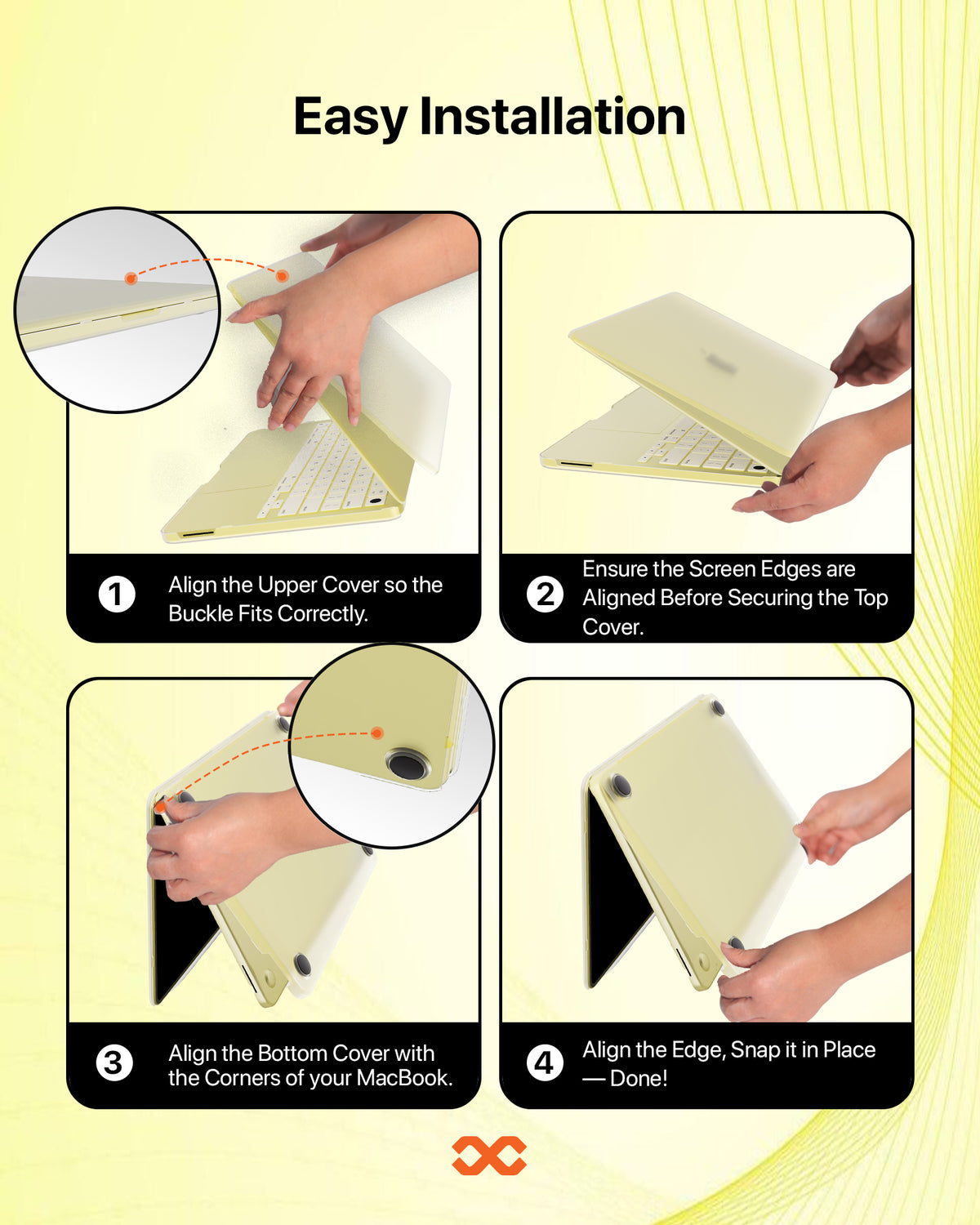 Easy Installation

1 Align the Upper Cover so the Buckle Fits Correctly.

2 Ensure the Screen Edges are Aligned Before Securing the Top Cover.

3 Align the Bottom Cover with the Corners of your MacBook.

4 Align the Edge, Snap it in Place — Done!